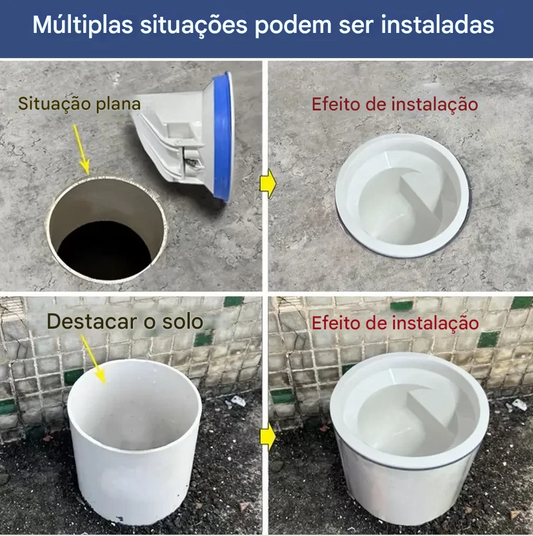 Múltiplas situações podem ser instaladas

Situação plana

Efeito de instalação

Destacar o solo

Efeito de instalação